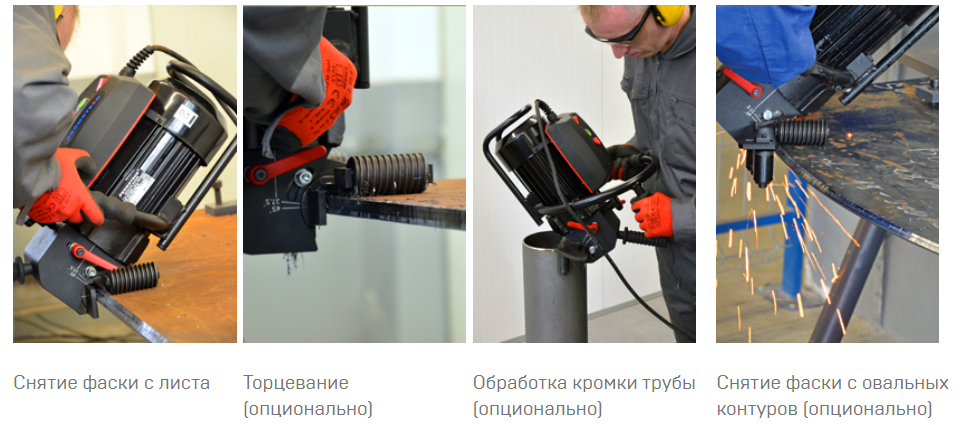 Снятие фаски с листа

Торцевание (опционально)

Обработка кромки трубы (опционально)

Снятие фаски с овальных контуров (опционально)